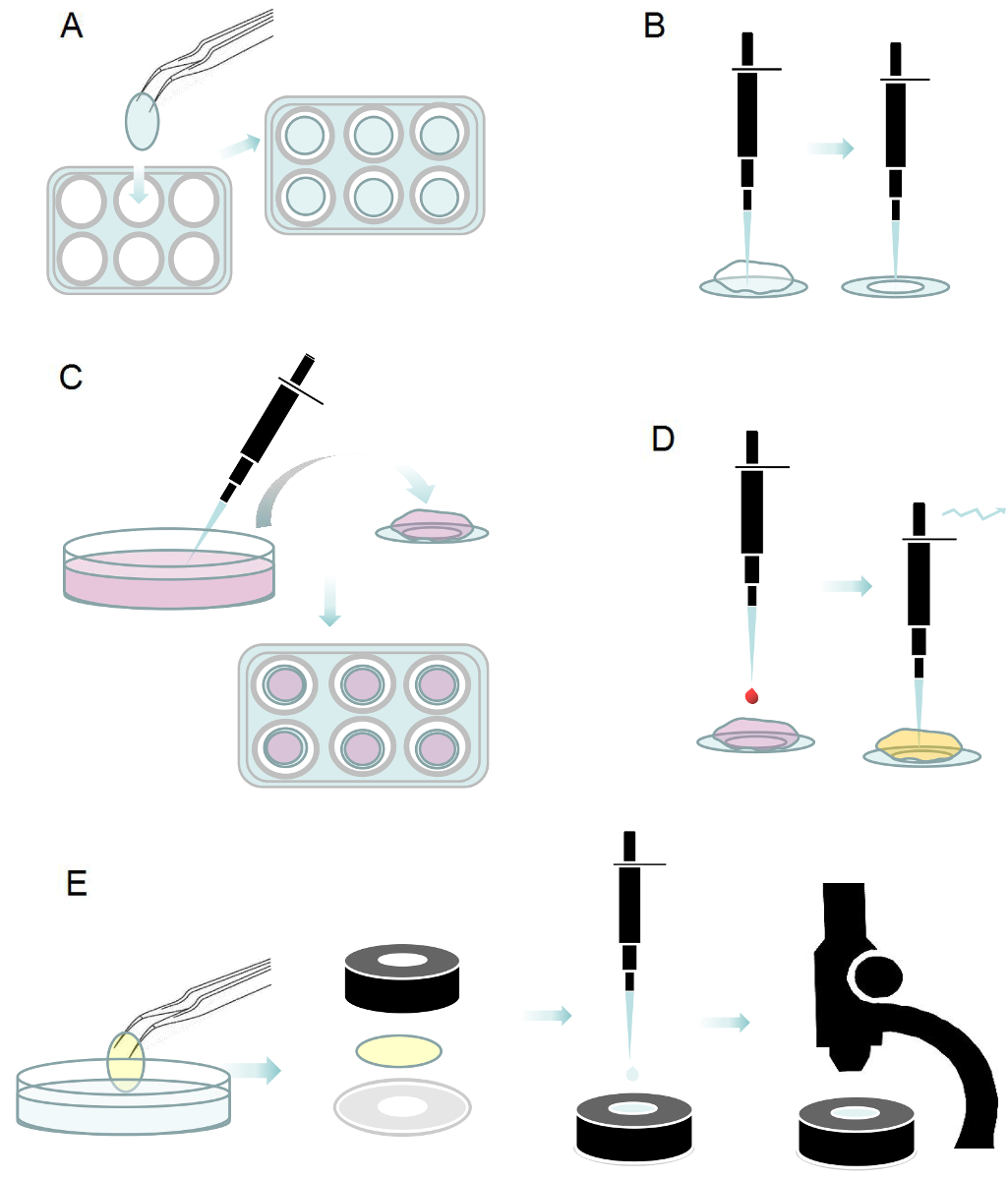 A

B

C

D

E